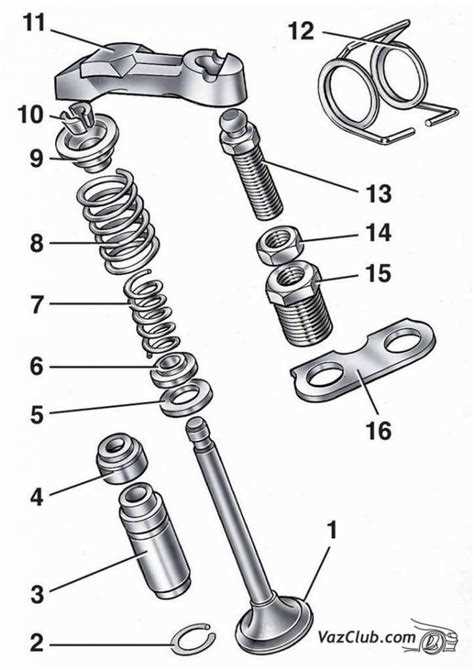 11
12
10
9
13
8
14
15
7
6
5
16
4
1
3
2
VazClub.com