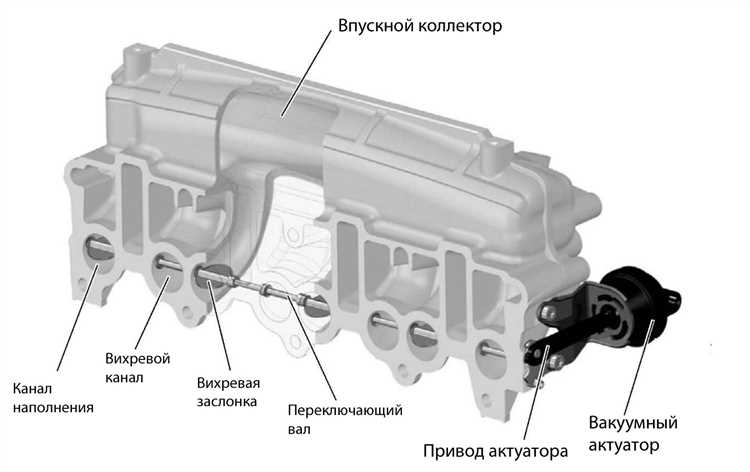 Впускной коллектор

Канал наполнения

Вихревой канал

Вихревая заслонка

Переключающий вал

Привод актуатора

Вакуумный актуатор