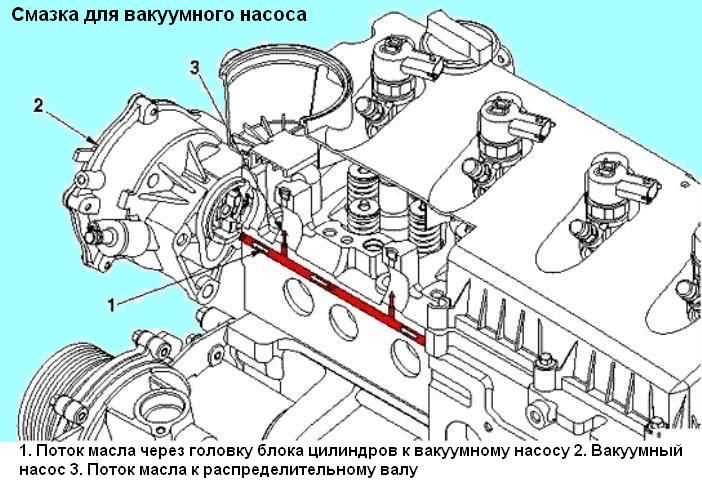 Смазка для вакуумного насоса

3

2

1

1. Поток масла через головку блока цилиндров к вакуумному насосу 2. Вакуумный насос 3. Поток масла к распределительному валу