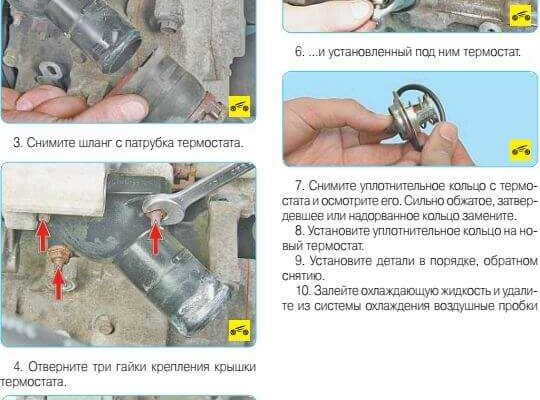 3. Снимите шланг с патрубка термостата.

4. Отверните три гайки крепления крышки термостата.

6. ...и установленный под ним термостат.

7. Снимите уплотнительное кольцо с термостата и осмотрите его. Сильно обжатое, затвердевшее или надорванное кольцо замените.

8. Установите уплотнительное кольцо на новый термостат.

9. Установите детали в порядке, обратном снятию.

10. Залейте охлаждающую жидкость и удалите из системы охлаждения воздушные пробки