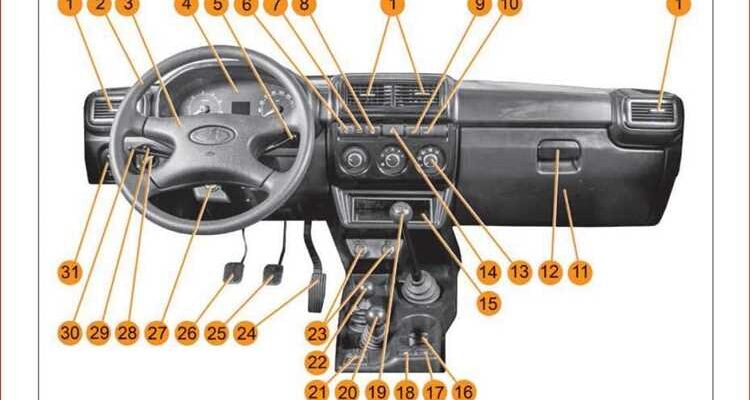 1 2 3 4 5 6 7 8 1 9 10 1

31 14 13 12 11

15

30 29 28 27 26 25 24 23

22

21 20 19 18 17 16