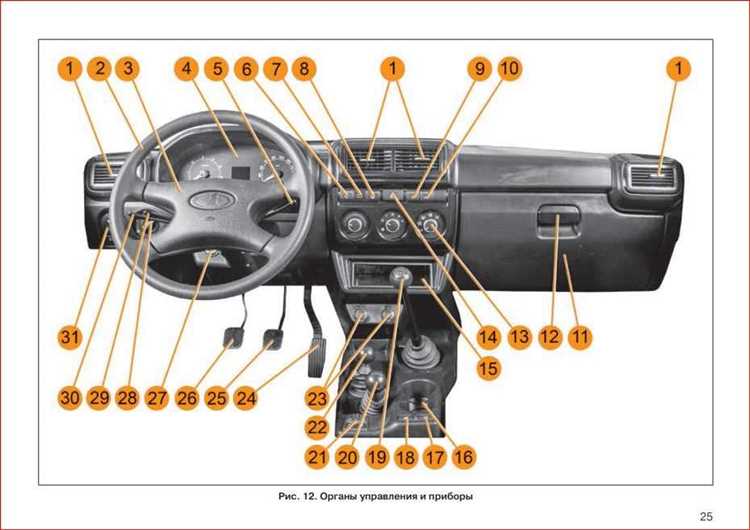 1 2 3 4 5 6 7 8 1 9 10 1

31 14 13 12 11

15

30 29 28 27 26 25 24 23

22

21 20 19 18 17 16

Рис. 12. Органы управления и приборы

25